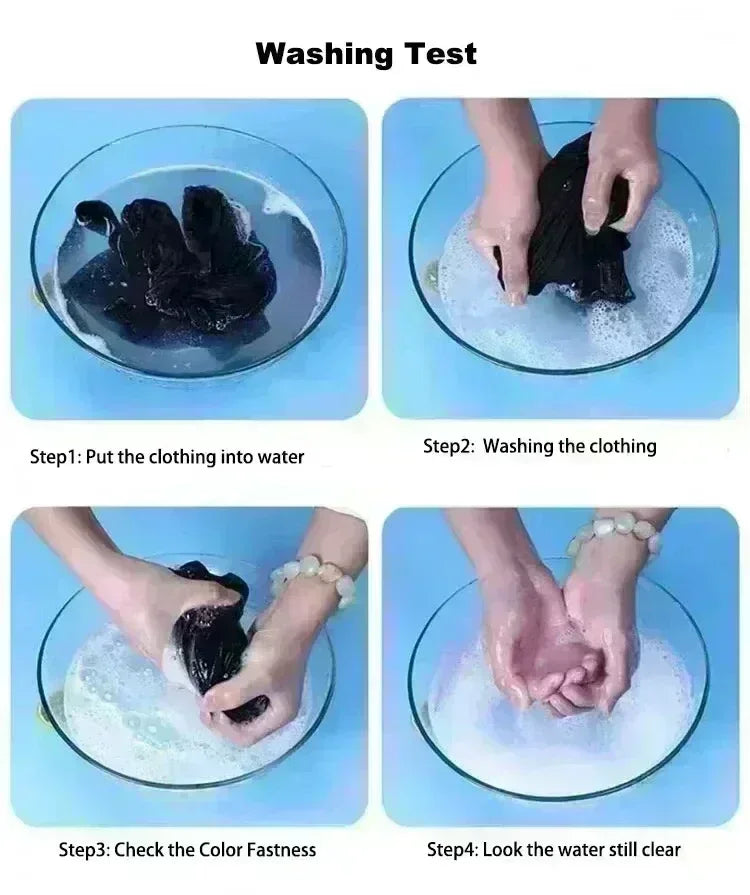 Washing Test

Step1: Put the clothing into water

Step2: Washing the clothing

Step3: Check the Color Fastness

Step4: Look the water still clear